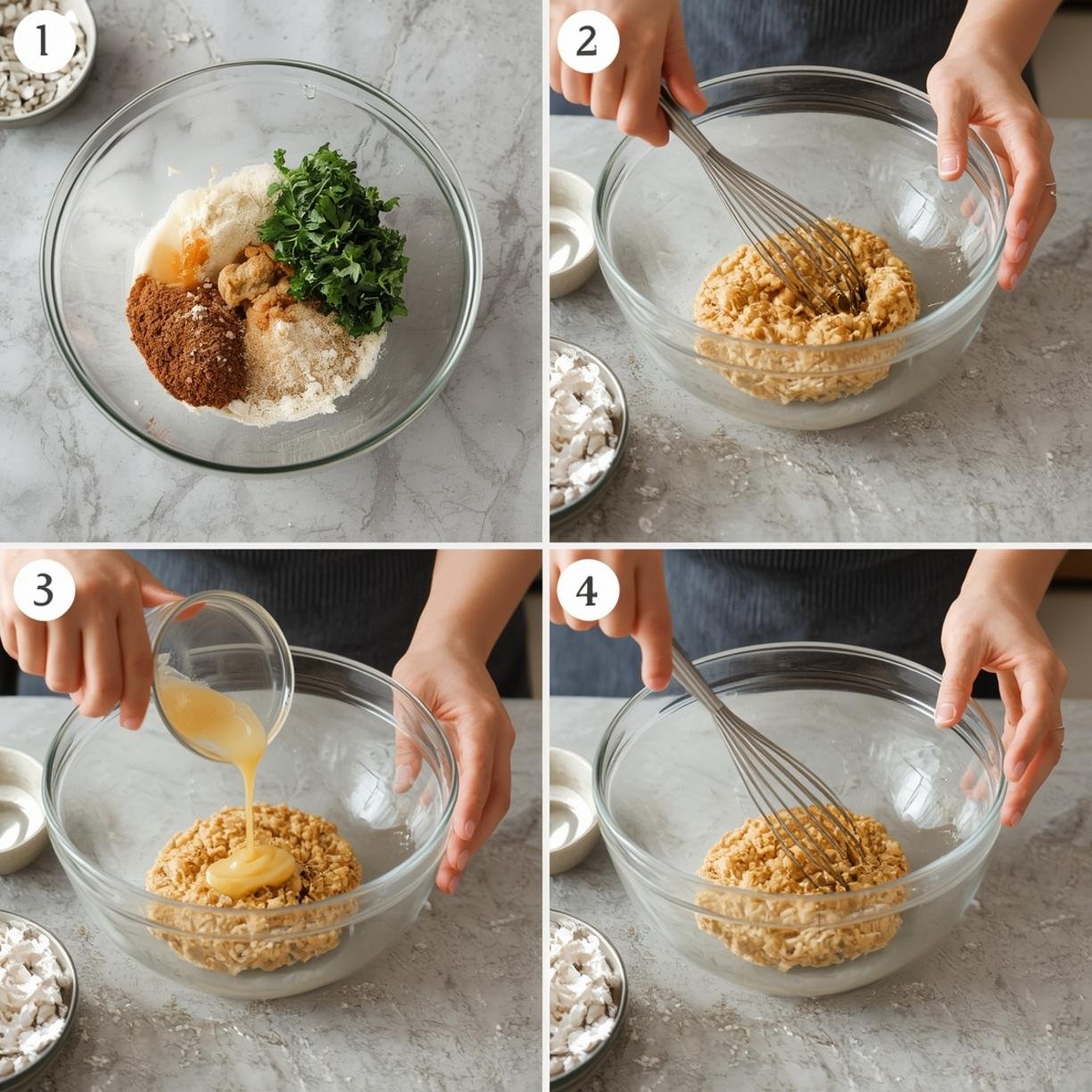 1

2

3

4