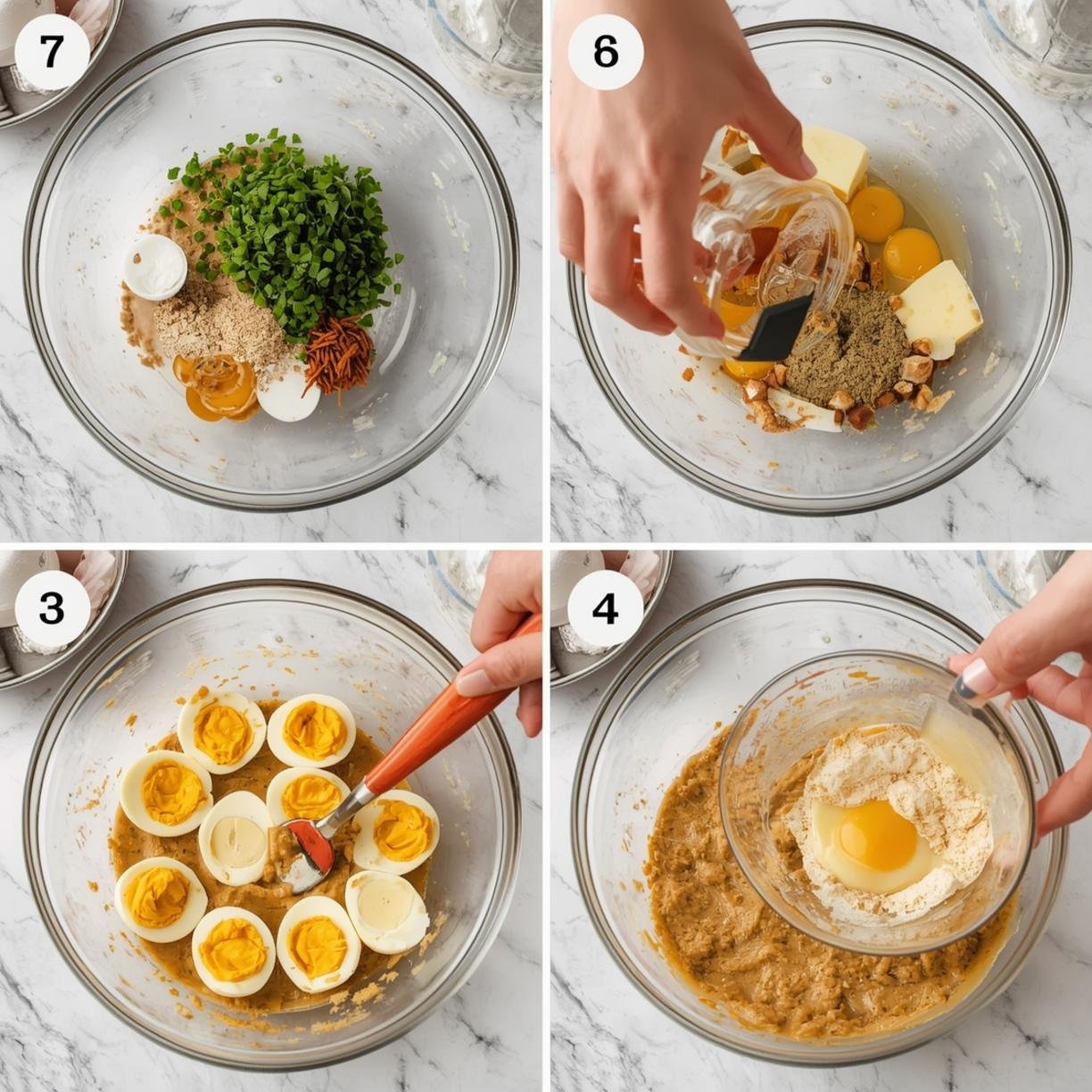 7

6

3

4