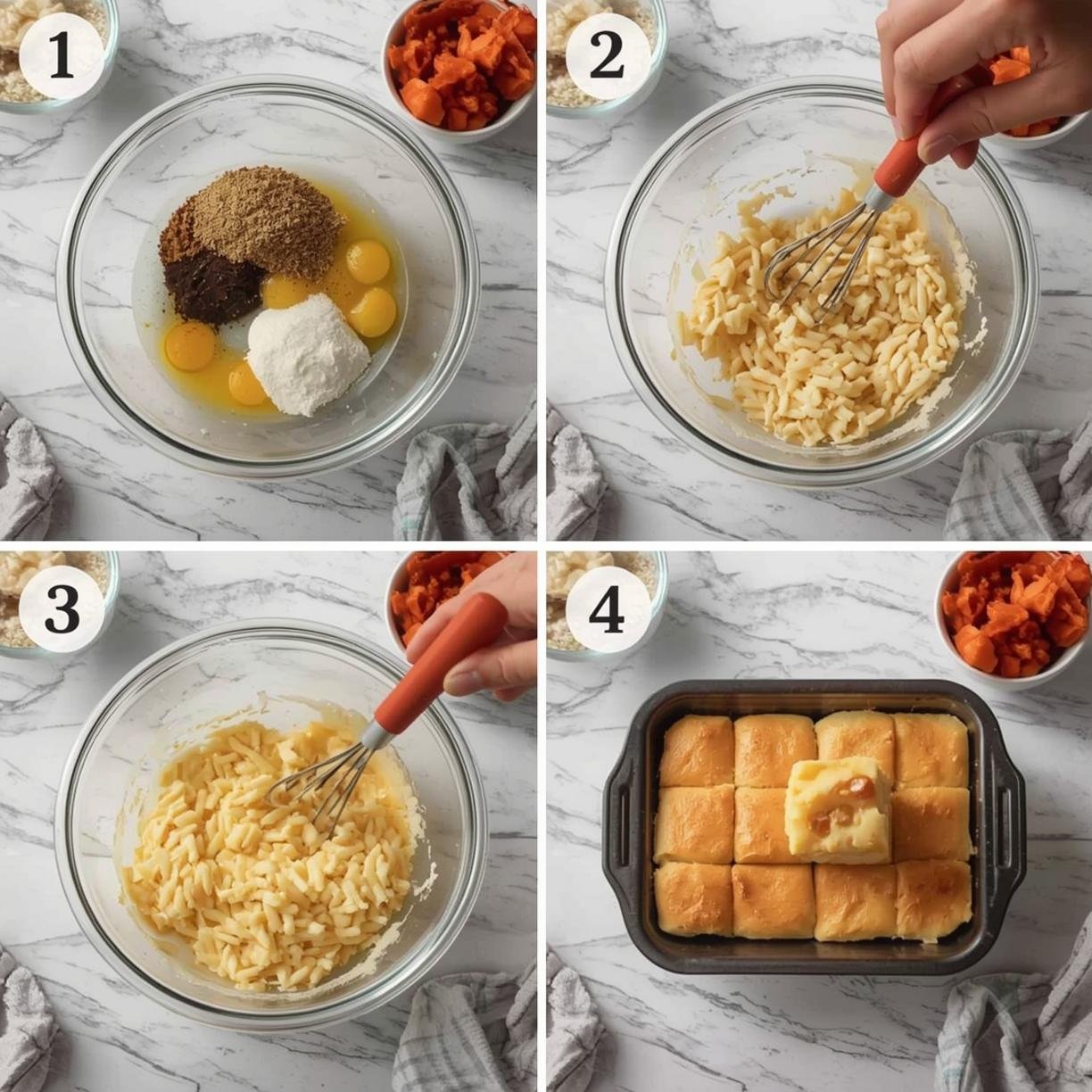 1

2

3

4