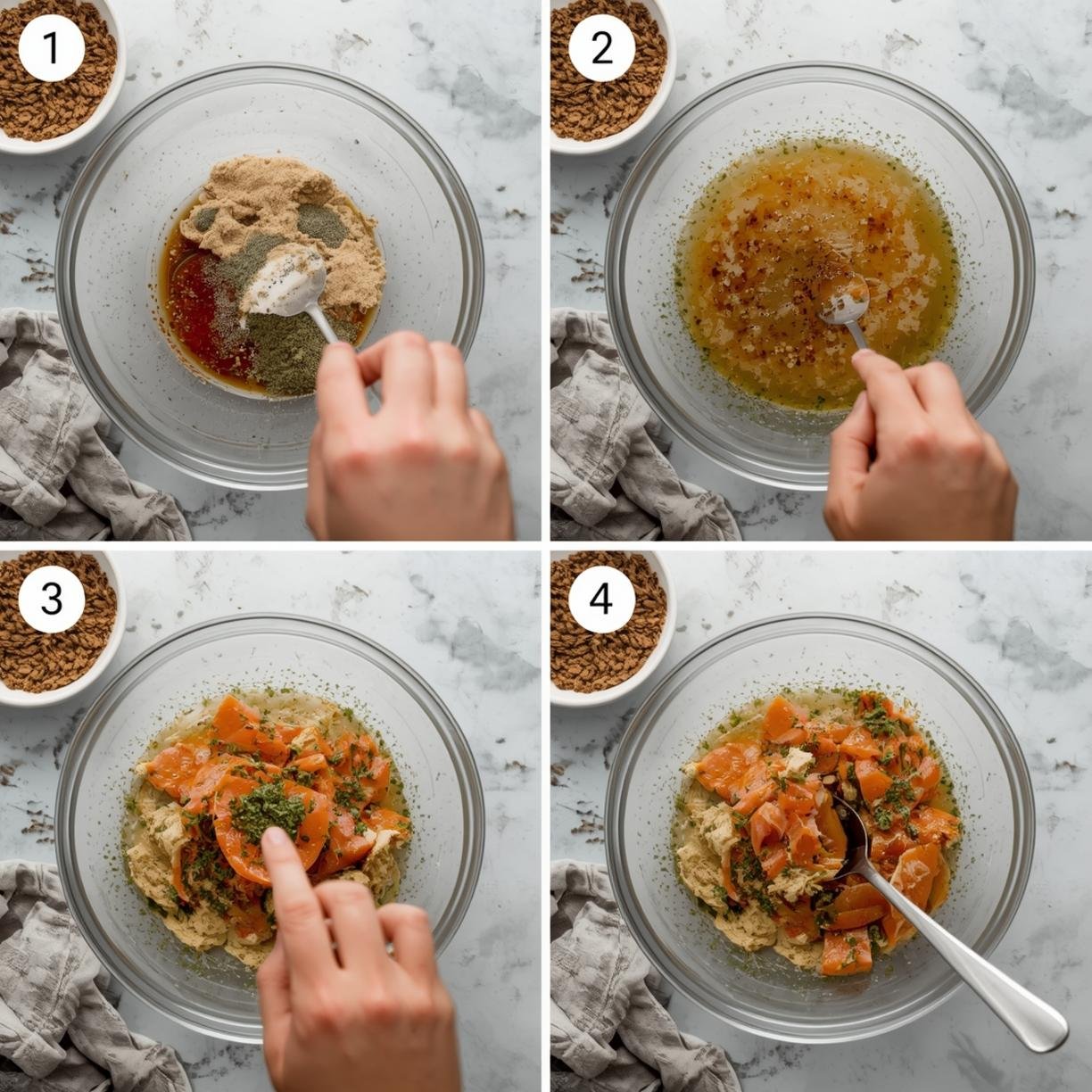 1
2
3
4